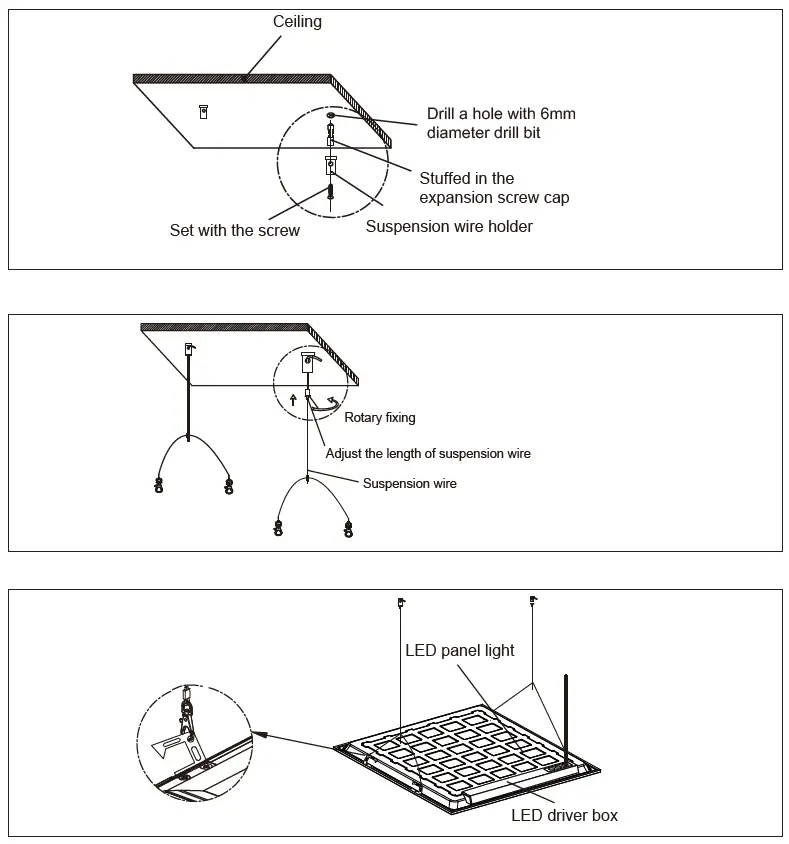 Ceiling

Drill a hole with 6mm diameter drill bit

Stuffed in the expansion screw cap

Set with the screw

Suspension wire holder

Rotary fixing

Adjust the length of suspension wire

Suspension wire

LED panel light

LED driver box