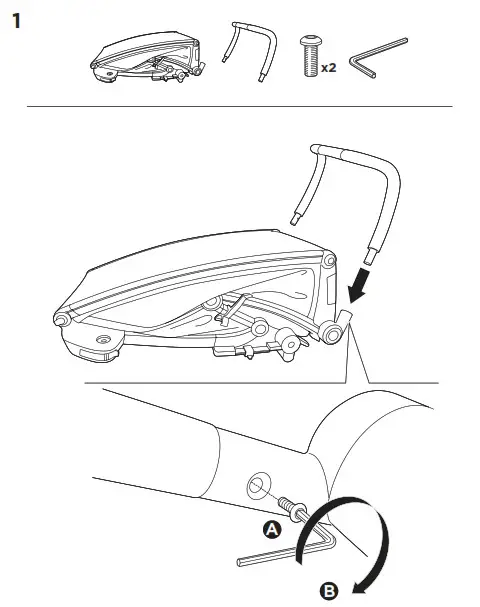 1

x2

A

B