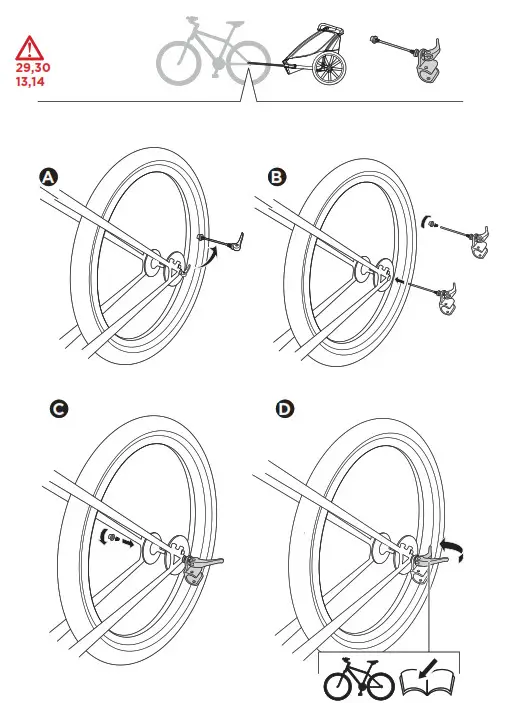 29,30
13,14

A

B

C

D