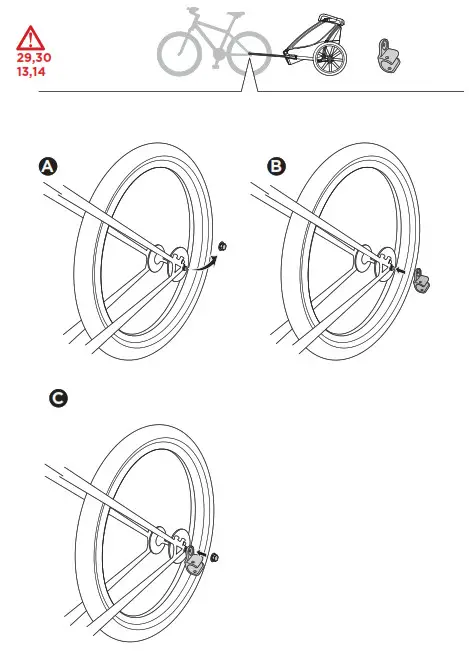 29,30
13,14

A

B

C