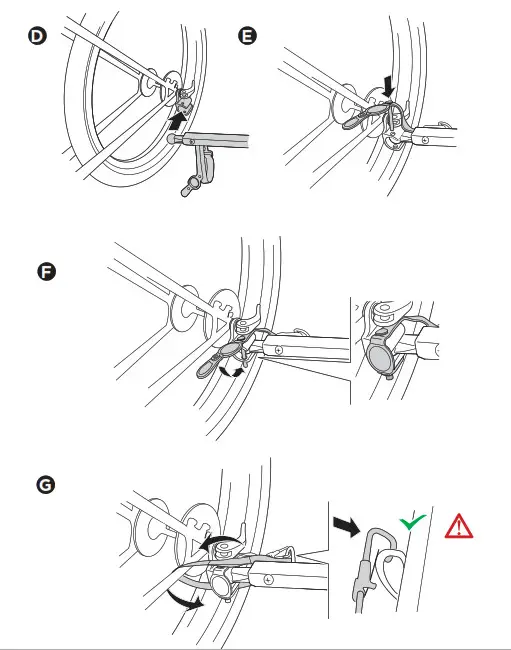 D

E

F

G