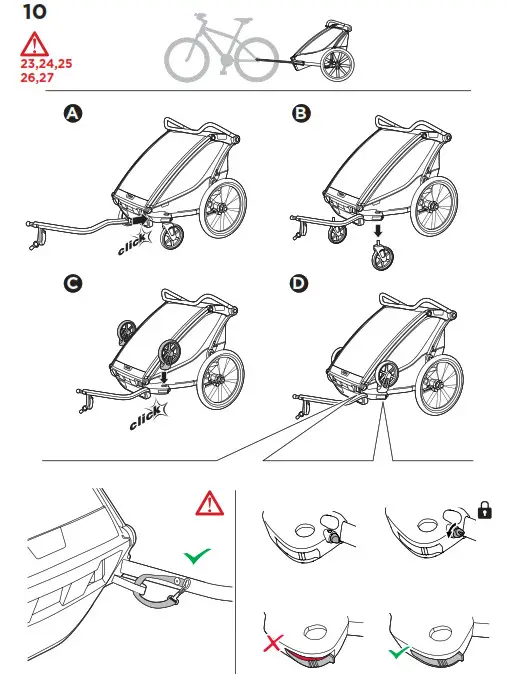 10

23,24,25
26,27

A

click

B

C

click

D