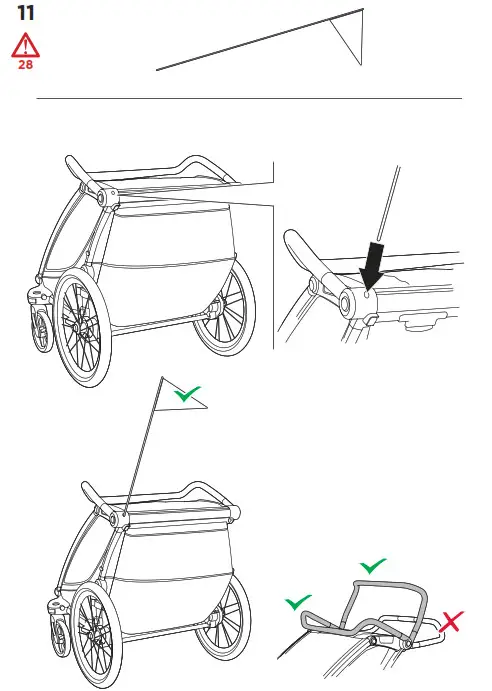 11
28