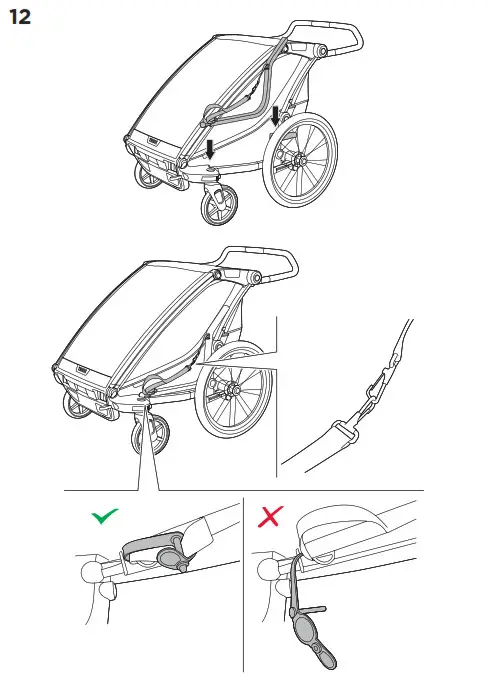 12