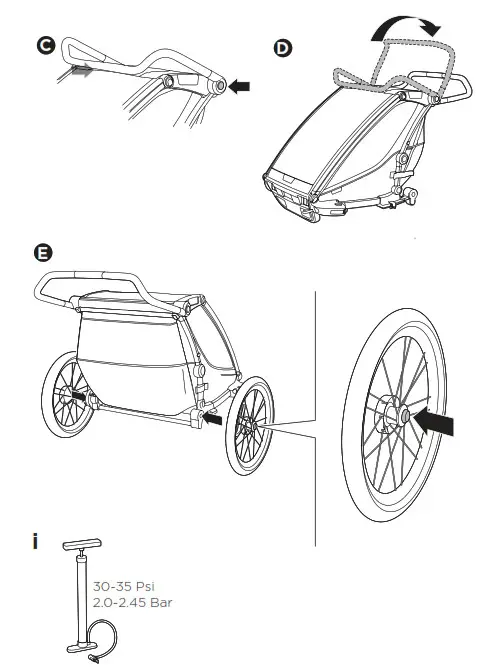 C

D

E

i

30-35 Psi
2.0-2.45 Bar