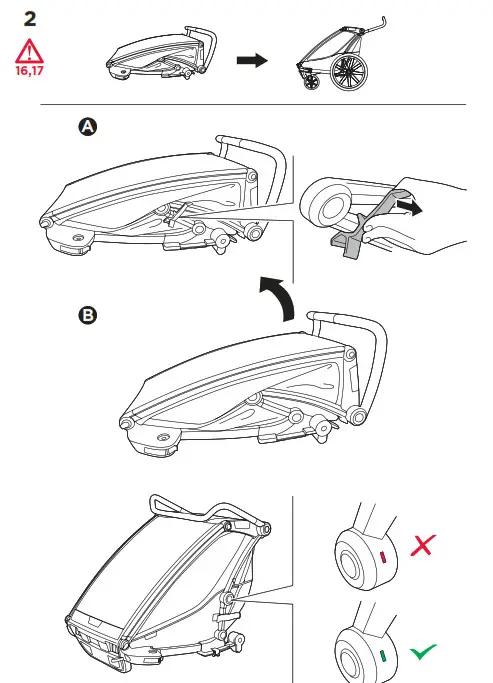 2

16,17

A

B