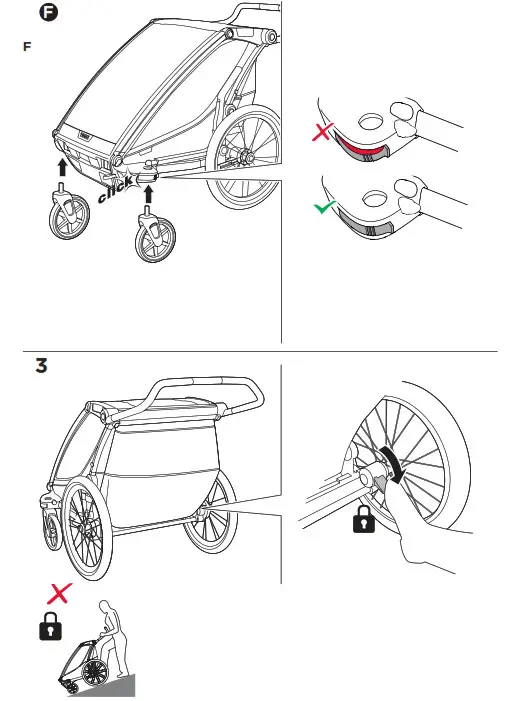 F

F

click

3