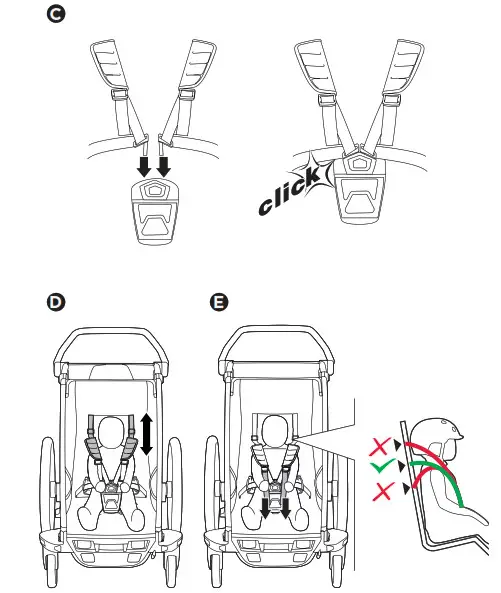 C

click

D

E