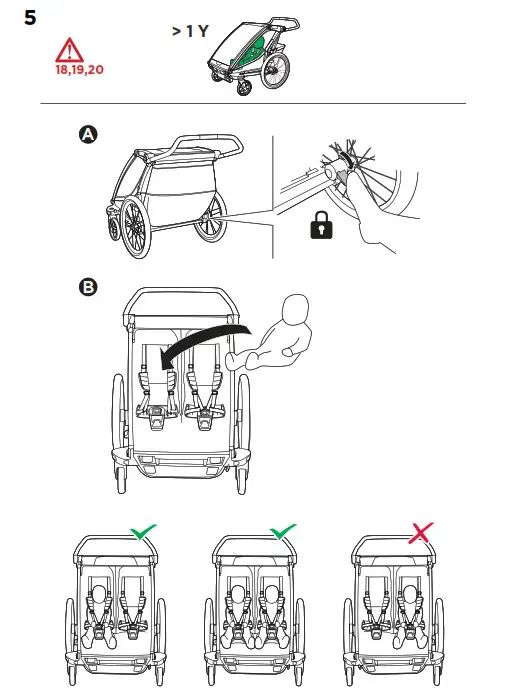 5

18,19,20

> 1 Y

A

B