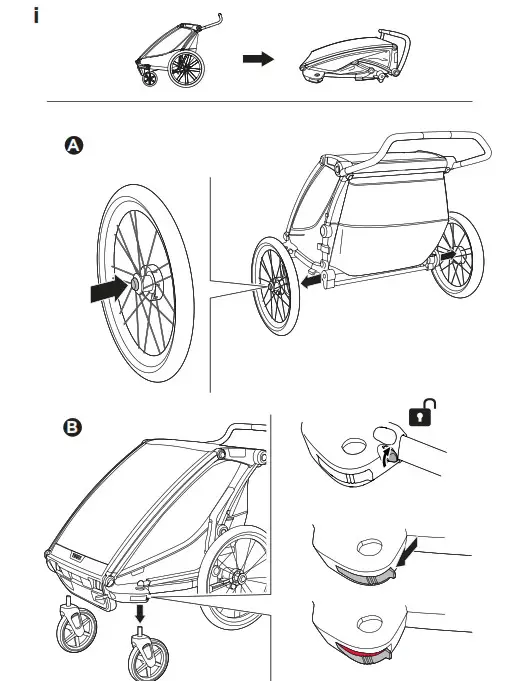 i

A

B