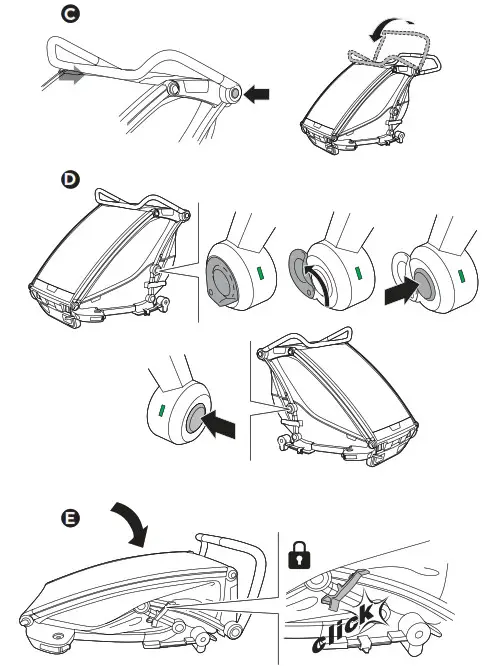 C

D

E

click