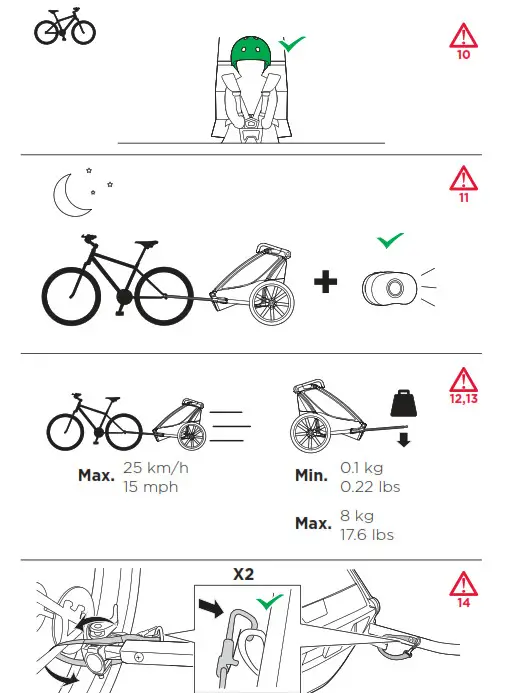 10

11

12,13

Max. 25 km/h
15 mph

Min. 0.1 kg
0.22 lbs

Max. 8 kg
17.6 lbs

X2

14