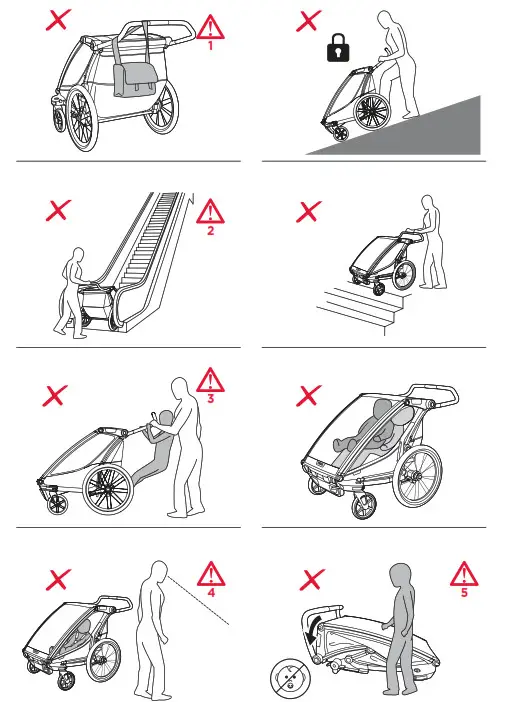 1

2

3

4

5