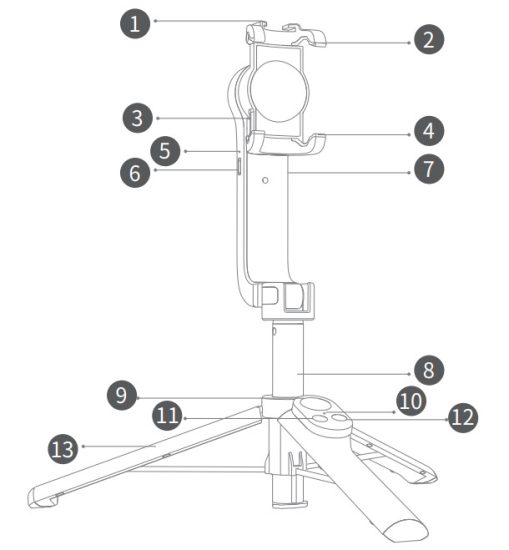 1
2
3
4
5
6
7
8
9
10
11
12
13