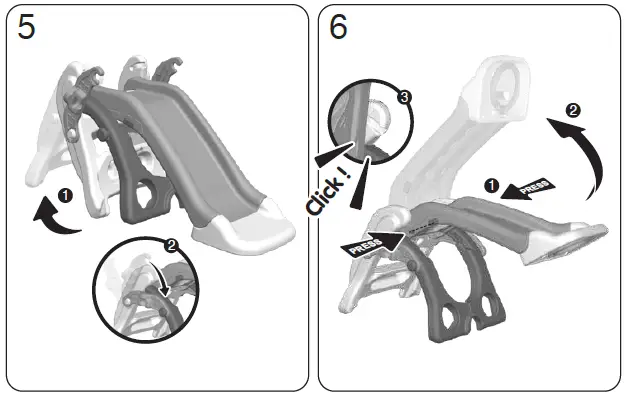 5

1

2

6

3

Click !

2

1

PRESS

PRESS