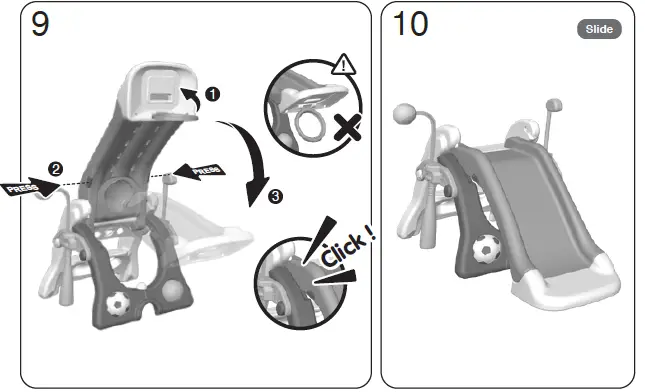 9

1

2

PRESS

PRESS

3

Click !

10

Slide