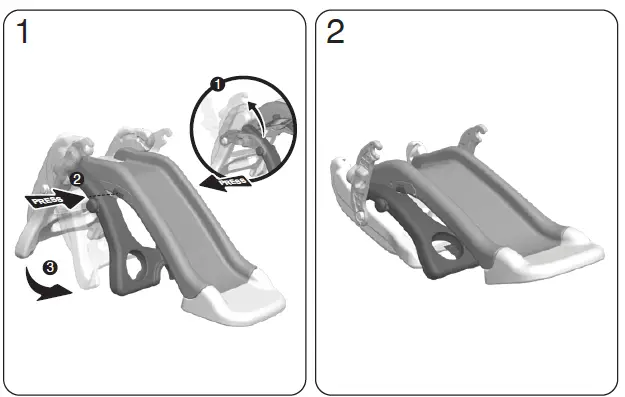 1

1

PRESS

2

PRESS

3

2