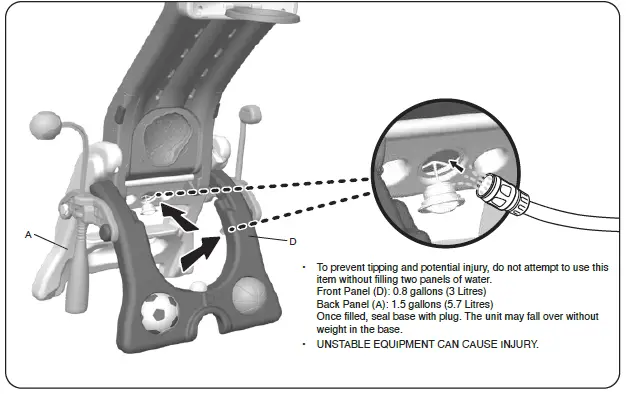 A

D

• To prevent tipping and potential injury, do not attempt to use this item without filling two panels of water.
Front Panel (D): 0.8 gallons (3 Litres)
Back Panel (A): 1.5 gallons (5.7 Litres)
Once filled, seal base with plug. The unit may fall over without weight in the base.

• UNSTABLE EQUIPMENT CAN CAUSE INJURY.