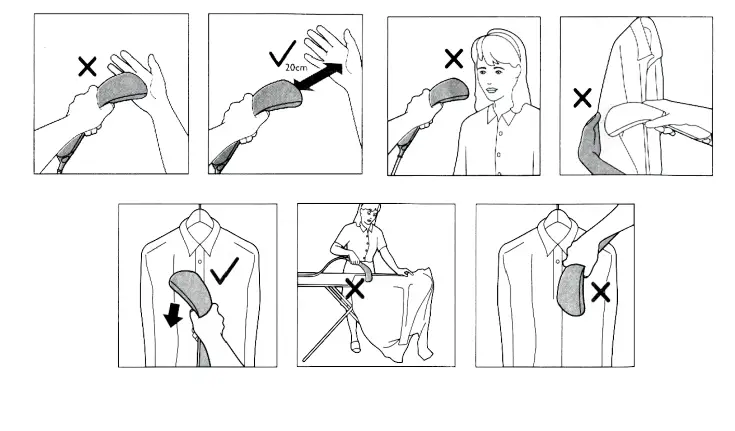 20cm