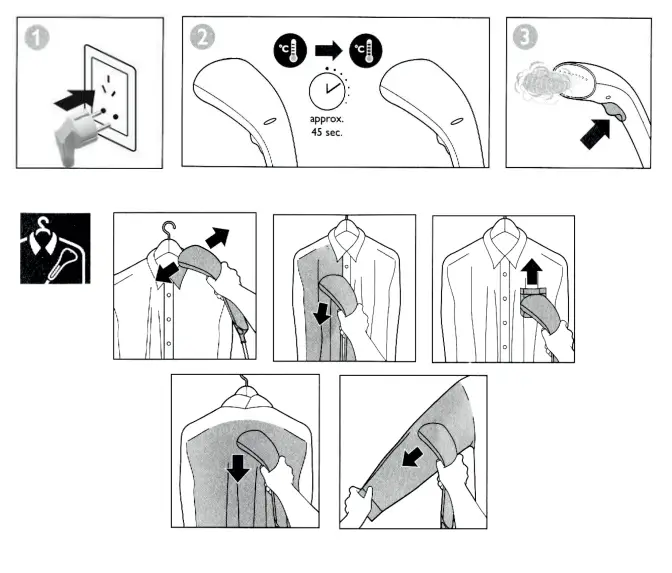 1

2

°C

°C

approx.
45 sec.

3