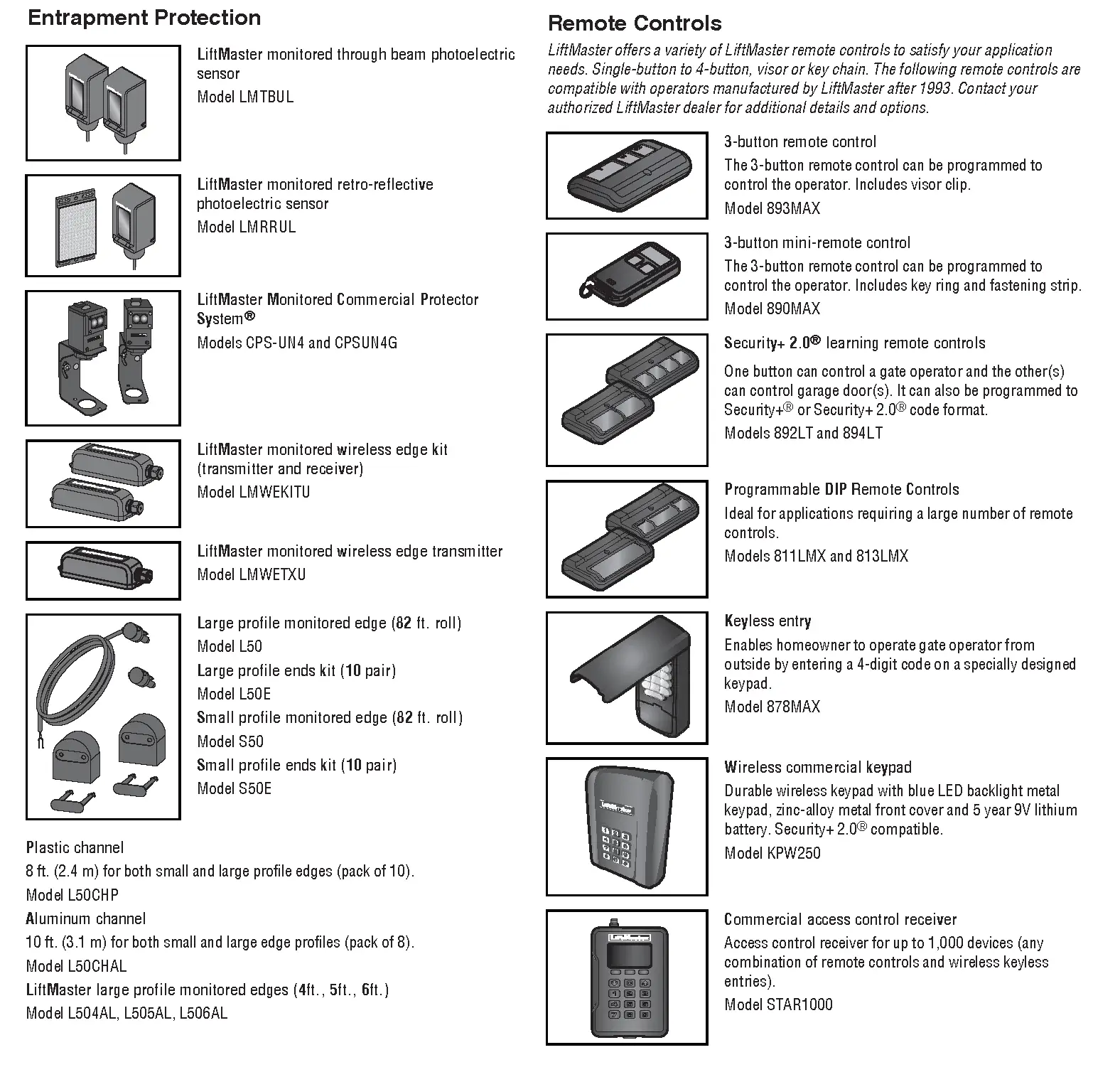 Entrapment Protection

LiftMaster monitored through beam photoelectric sensor
Model LMTBUL

LiftMaster monitored retro-reflective photoelectric sensor
Model LMRRUL

LiftMaster Monitored Commercial Protector System®
Models CPS-UN4 and CPSUN4G

LiftMaster monitored wireless edge kit (transmitter and receiver)
Model LMWEKITU

LiftMaster monitored wireless edge transmitter
Model LMWETXU

Large profile monitored edge (82 ft. roll)
Model L50
Large profile ends kit (10 pair)
Model L50E
Small profile monitored edge (82 ft. roll)
Model S50
Small profile ends kit (10 pair)
Model S50E

Plastic channel
8 ft. (2.4 m) for both small and large profile edges (pack of 10).
Model L50CHP
Aluminum channel
10 ft. (3.1 m) for both small and large edge profiles (pack of 8).
Model L50CHAL
LiftMaster large profile monitored edges (4ft., 5ft., 6ft.)
Model L504AL, L505AL, L506AL

Remote Controls
LiftMaster offers a variety of LiftMaster remote controls to satisfy your application needs. Single-button to 4-button, visor or key chain. The following remote controls are compatible with operators manufactured by LiftMaster after 1993. Contact your authorized LiftMaster dealer for additional details and options.

3-button remote control
The 3-button remote control can be programmed to control the operator. Includes visor clip.
Model 893MAX

3-button mini-remote control
The 3-button remote control can be programmed to control the operator. Includes key ring and fastening strip.
Model 890MAX

Security+ 2.0® learning remote controls
One button can control a gate operator and the other(s) can control garage door(s). It can also be programmed to Security+® or Security+ 2.0® code format.
Models 892LT and 894LT

Programmable DIP Remote Controls
Ideal for applications requiring a large number of remote controls.
Models 811LMX and 813LMX

Keyless entry
Enables homeowner to operate gate operator from outside by entering a 4-digit code on a specially designed keypad.
Model 878MAX

Wireless commercial keypad
Durable wireless keypad with blue LED backlight metal keypad, zinc-alloy metal front cover and 5 year 9V lithium battery. Security+ 2.0® compatible.
Model KPW250

Commercial access control receiver
Access control receiver for up to 1,000 devices (any combination of remote controls and wireless keyless entries).
Model STAR1000