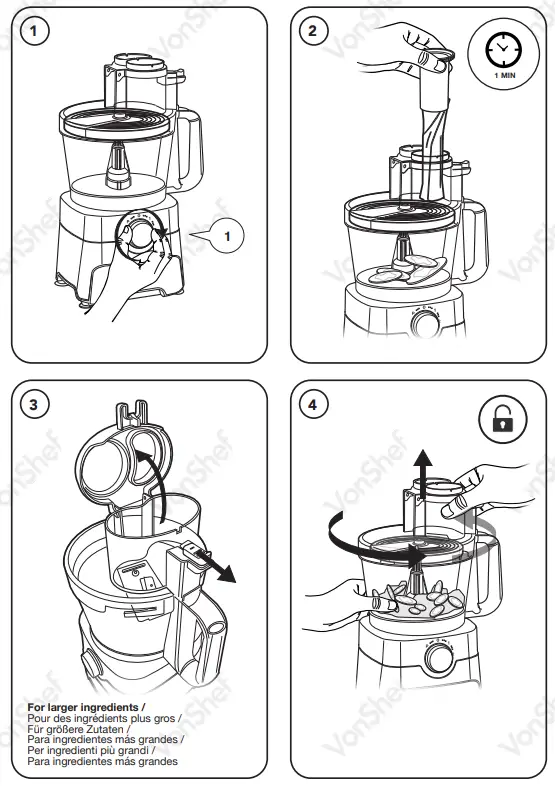 1

1

2

1 MIN

3

For larger ingredients /
Pour des ingrédients plus gros /
Für größere Zutaten /
Para ingredientes más grandes /
Per ingredienti più grandi /
Para ingredientes más grandes

4

VonShef