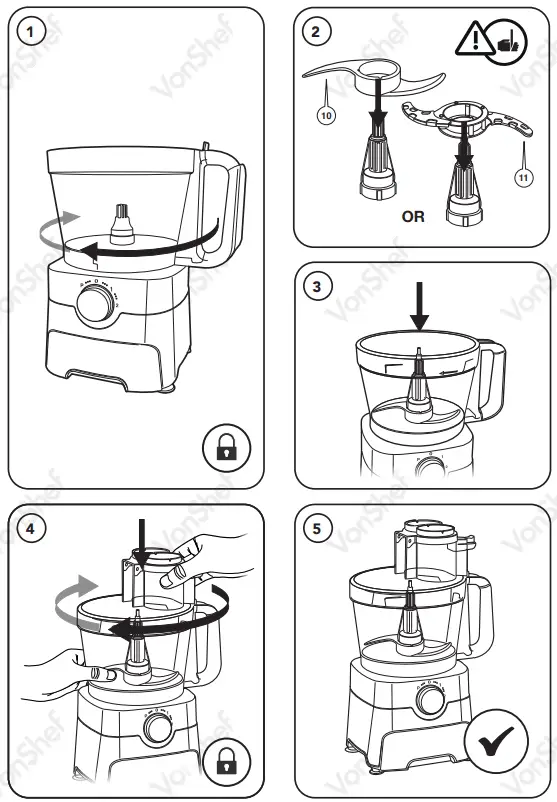 1

VonShef

2

10

11

OR

3

4

5