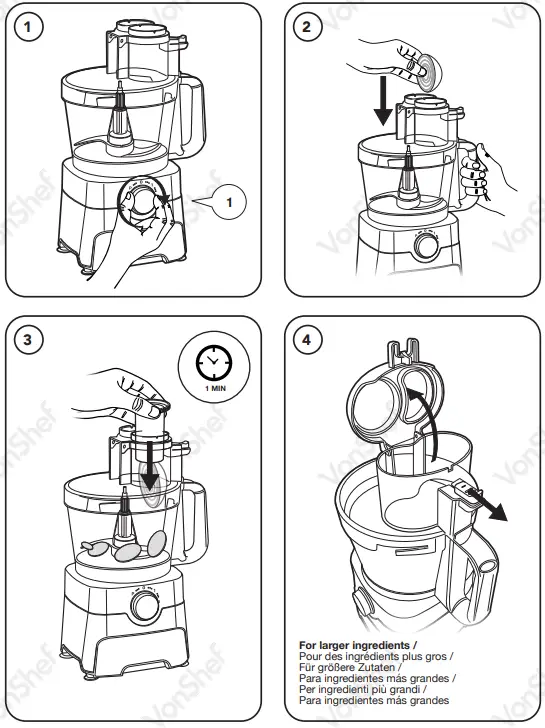 1

1

2

3

1 MIN

4

For larger ingredients /
Pour des ingrédients plus gros /
Für größere Zutaten /
Para ingredientes más grandes /
Per ingredienti più grandi /
Para ingredientes más grandes

VonShef