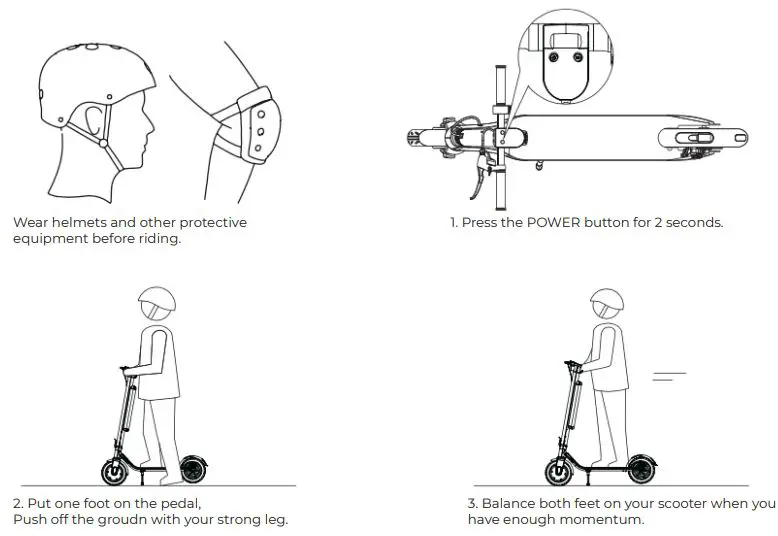 Wear helmets and other protective equipment before riding.

1. Press the POWER button for 2 seconds.

2. Put one foot on the pedal, Push off the groudn with your strong leg.

3. Balance both feet on your scooter when you have enough momentum.