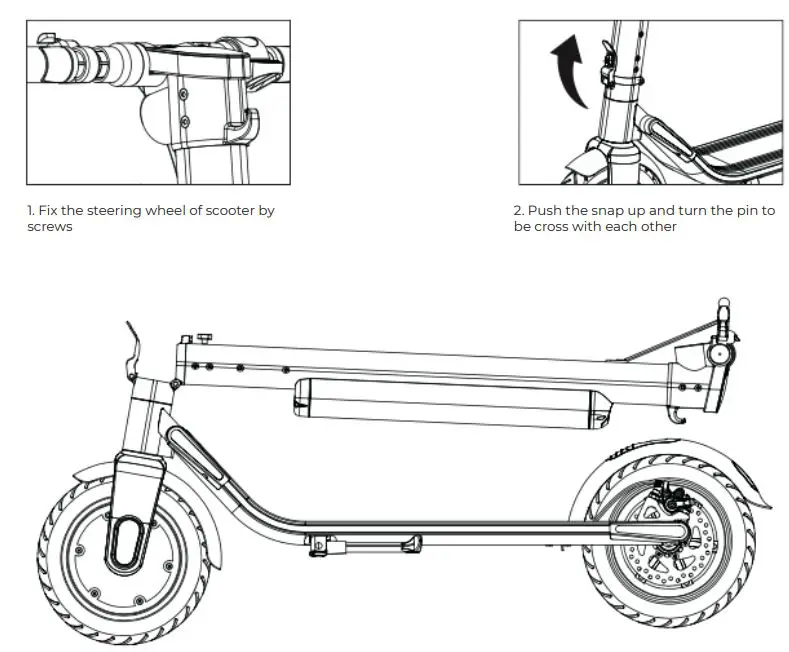 1. Fix the steering wheel of scooter by screws

2. Push the snap up and turn the pin to be cross with each other