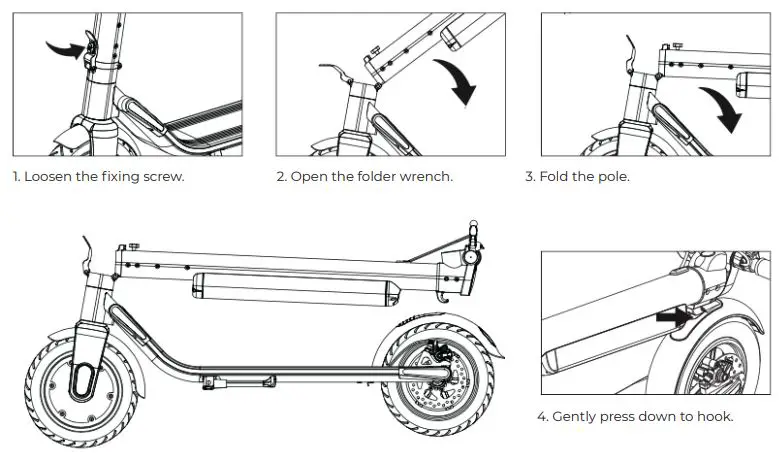 1. Loosen the fixing screw.

2. Open the folder wrench.

3. Fold the pole.

4. Gently press down to hook.