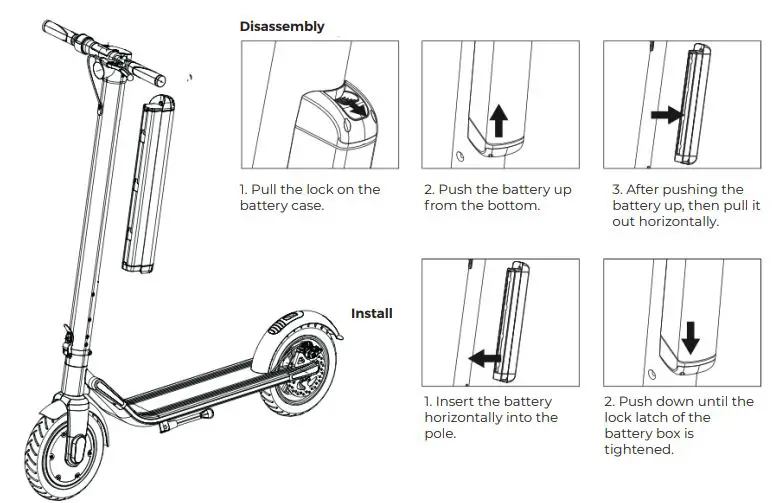 Disassembly

1. Pull the lock on the battery case.

2. Push the battery up from the bottom.

3. After pushing the battery up, then pull it out horizontally.

Install

1. Insert the battery horizontally into the pole.

2. Push down until the lock latch of the battery box is tightened.