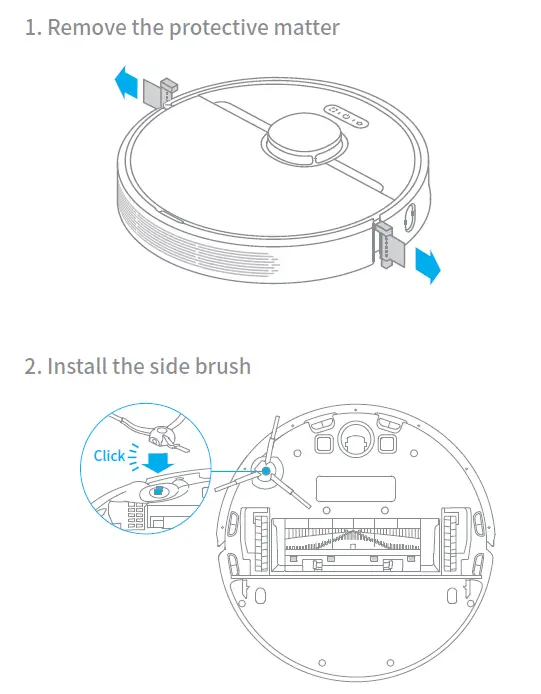 1. Remove the protective matter

2. Install the side brush

Click