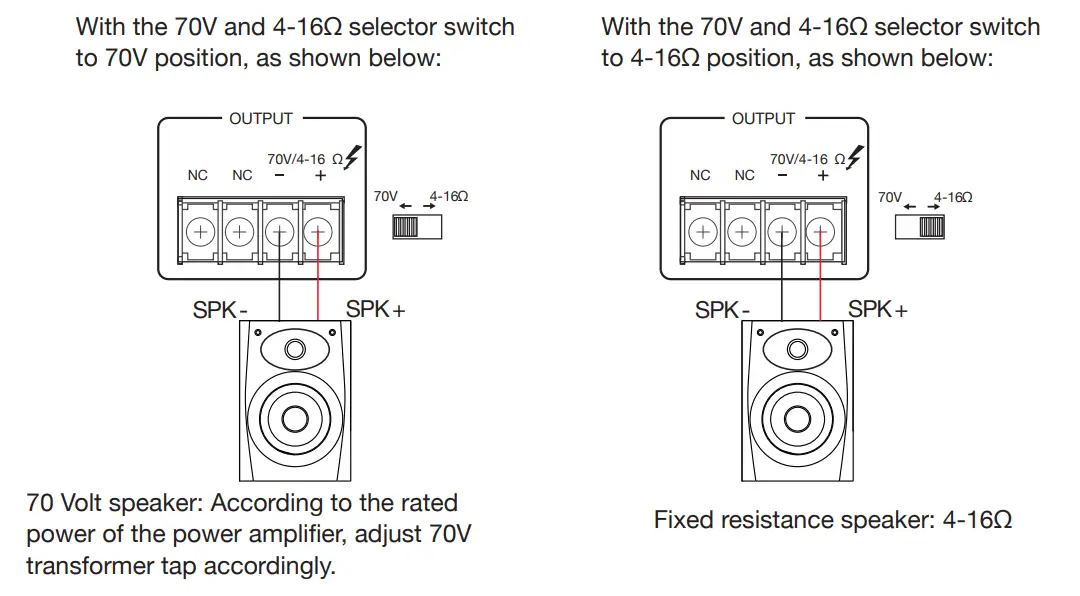 With the 70V and 4-16Ω selector switch to 70V position, as shown below:

OUTPUT

NC NC 70V/4-16 Ω − +

70V 4-16Ω

SPK- SPK+

70 Volt speaker: According to the rated power of the power amplifier, adjust 70V transformer tap accordingly.

With the 70V and 4-16Ω selector switch to 4-16Ω position, as shown below:

OUTPUT

NC NC 70V/4-16 Ω − +

70V 4-16Ω

SPK- SPK+

Fixed resistance speaker: 4-16Ω