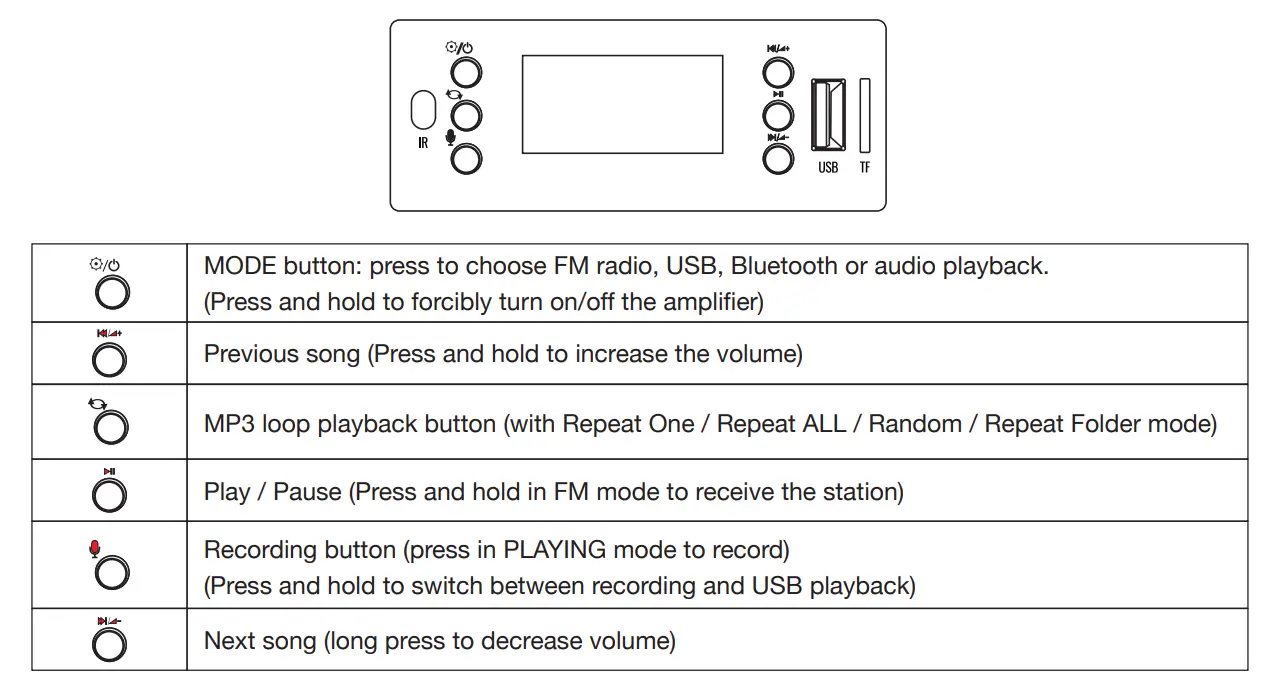 IR

USB TF

| | |
|---|---|
| | MODE button: press to choose FM radio, USB, Bluetooth or audio playback. (Press and hold to forcibly turn on/off the amplifier) |
| | Previous song (Press and hold to increase the volume) |
| | MP3 loop playback button (with Repeat One / Repeat ALL / Random / Repeat Folder mode) |
| | Play / Pause (Press and hold in FM mode to receive the station) |
| | Recording button (press in PLAYING mode to record) (Press and hold to switch between recording and USB playback) |
| | Next song (long press to decrease volume) |