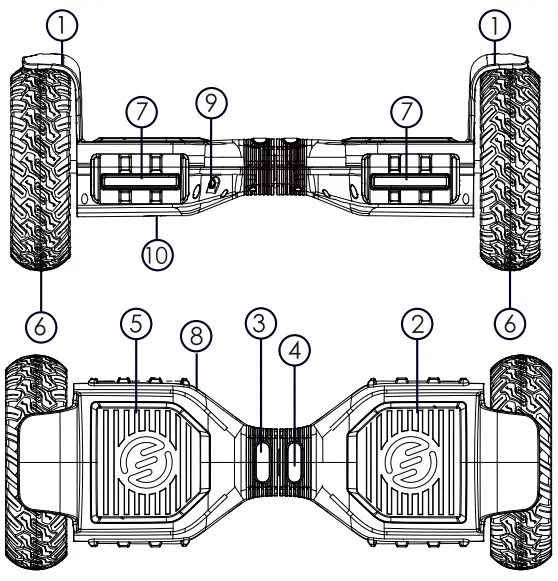 1
1
7
9
7
10
6
6
5
8
3
4
2