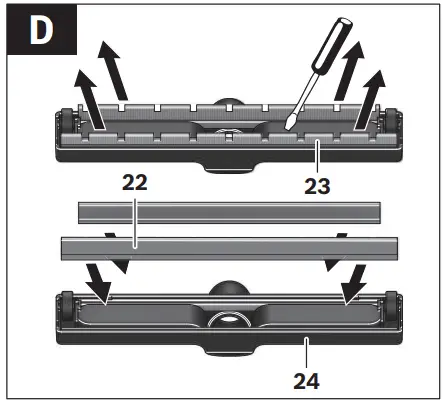 D

22

23

24