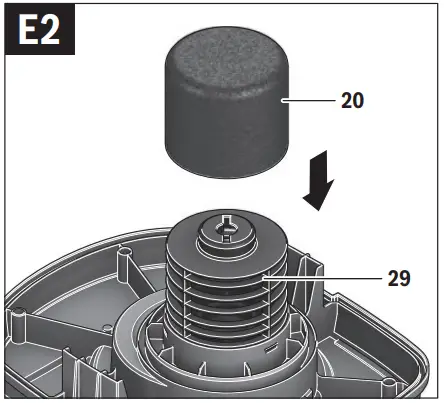 E2

20

29