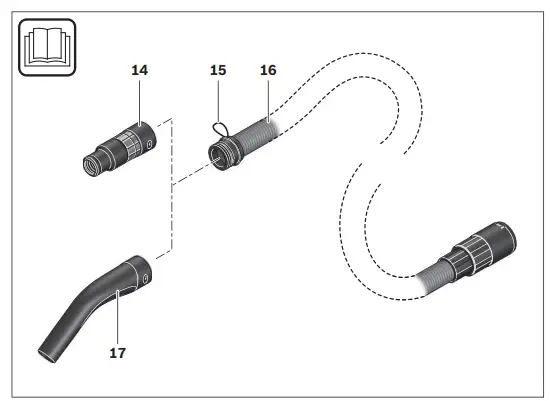 14
15
16
17