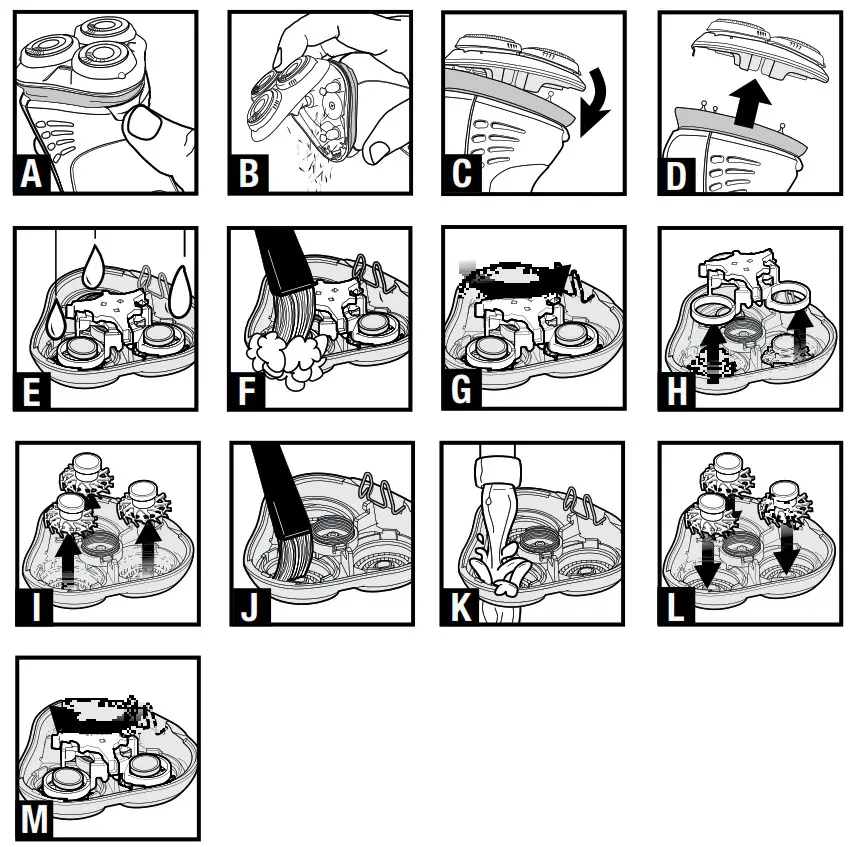 A

B

C

D

E

F

G

H

I

J

K

L

M