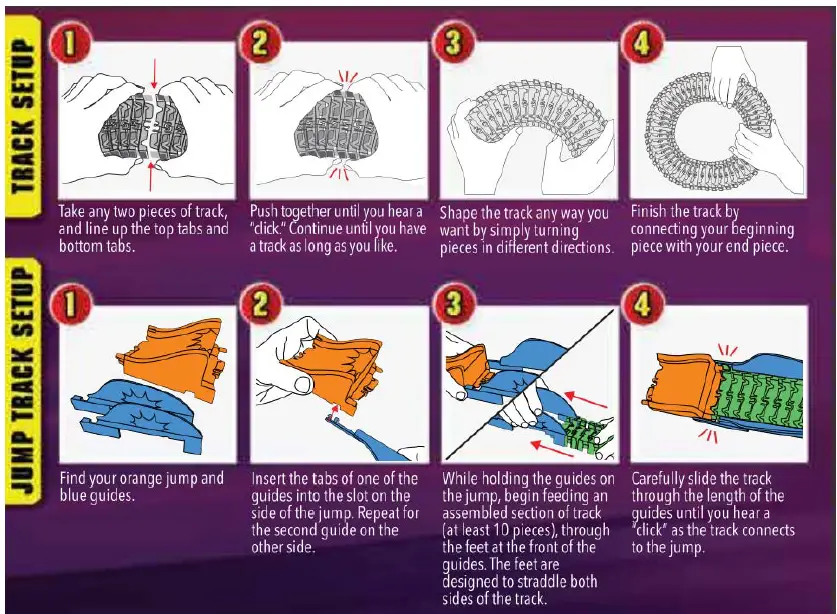 TRACK SETUP

1
Take any two pieces of track, and line up the top tabs and bottom tabs.

2
Push together until you hear a "click." Continue until you have a track as long as you like.

3
Shape the track any way you want by simply turning pieces in different directions.

4
Finish the track by connecting your beginning piece with your end piece.

JUMP TRACK SETUP

1
Find your orange jump and blue guides.

2
Insert the tabs of one of the guides into the slot on the side of the jump. Repeat for the second guide on the other side.

3
While holding the guides on the jump, begin feeding an assembled section of track (at least 10 pieces), through the feet at the front of the guides. The feet are designed to straddle both sides of the track.

4
Carefully slide the track through the length of the guides until you hear a "click" as the track connects to the jump.