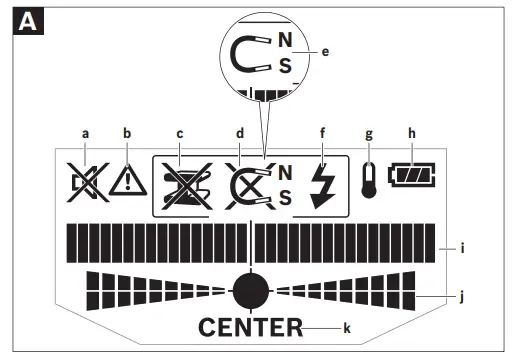 A

N
S
e

a b c d f g h

N
S

i

j

CENTER k