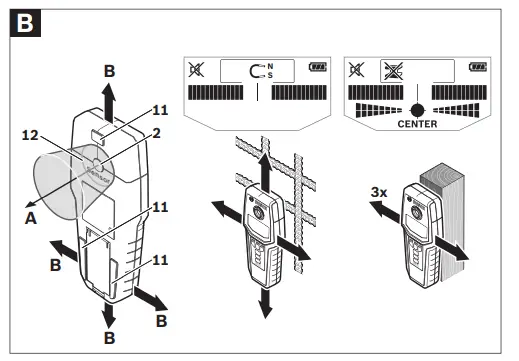 B

B
11
12
2
Sensor
A
11
B
11
B
B

N
S

CENTER

3x