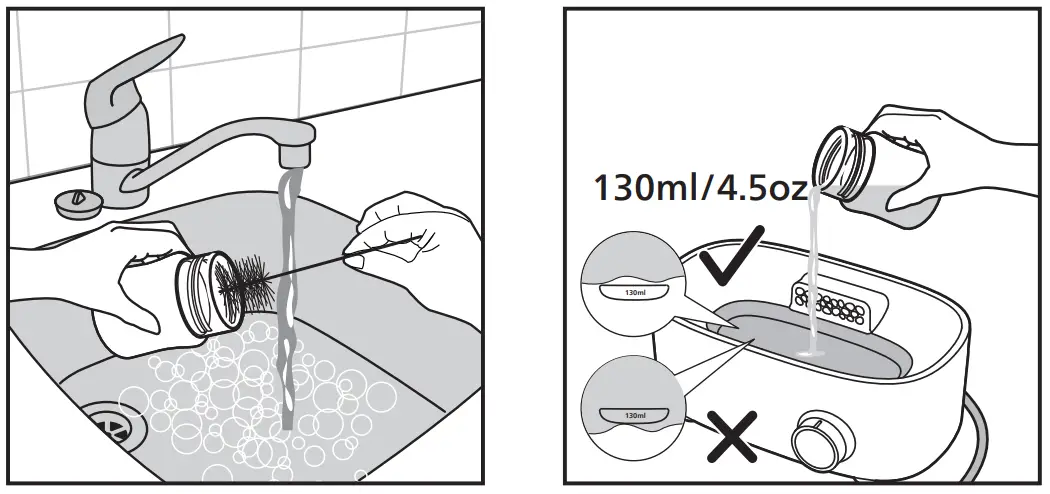 130ml/4.5oz

130ml

130ml