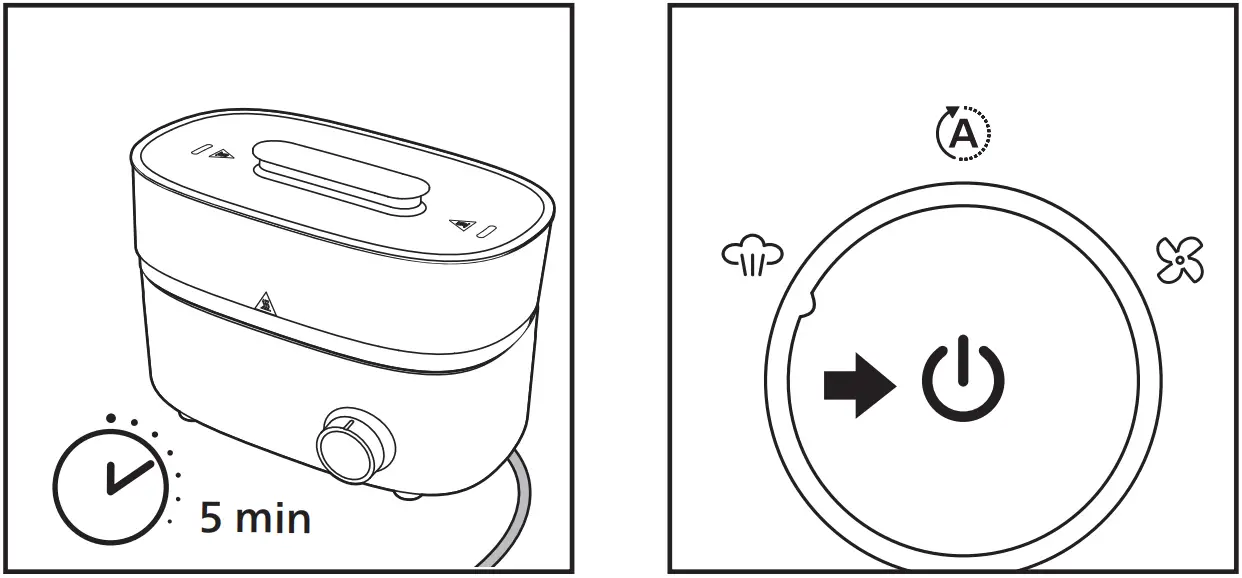 5 min

A