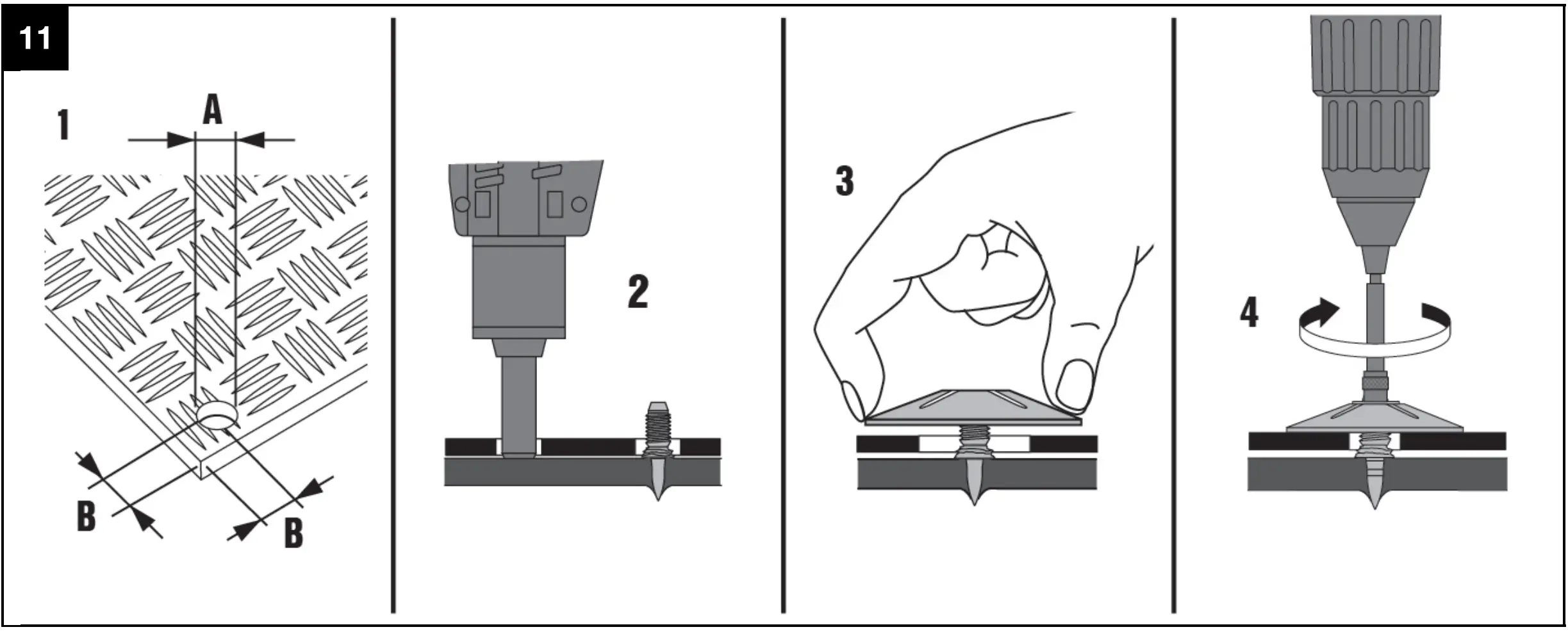 11

1

A

B

B

2

3

4