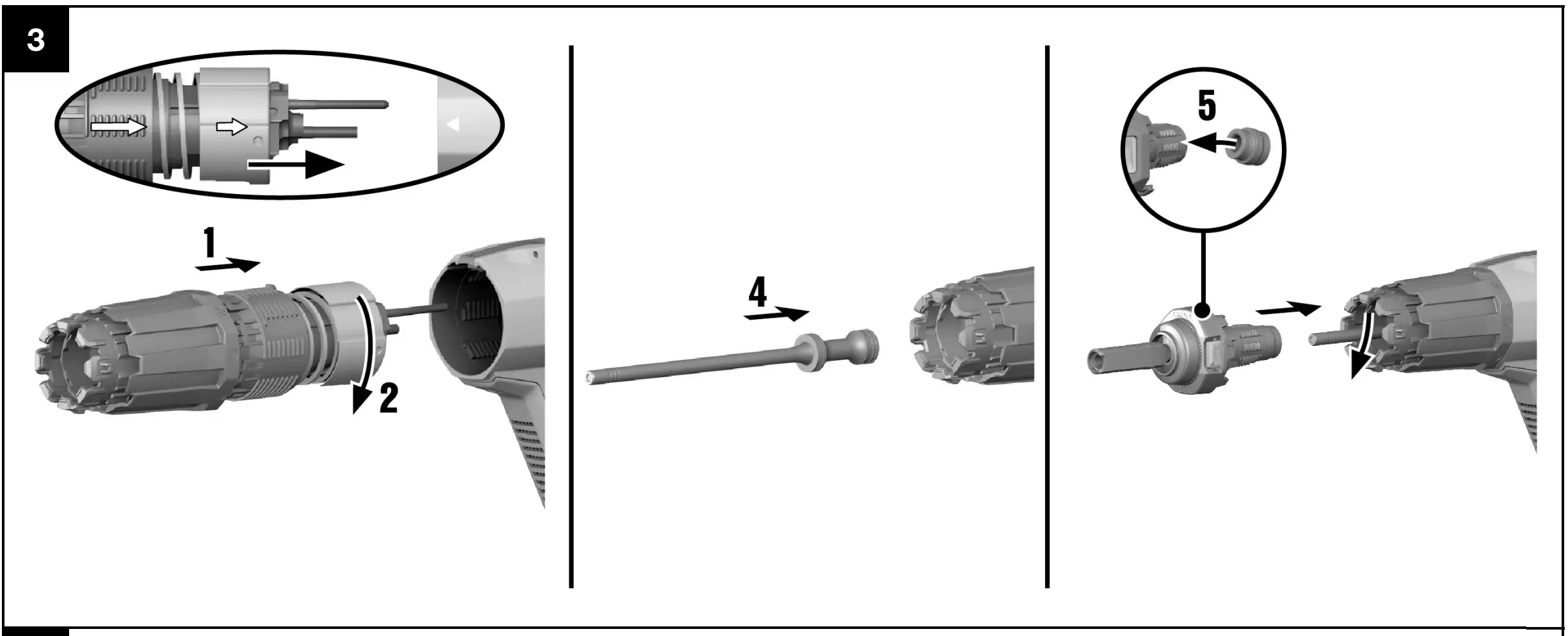 3

1

2

4

5