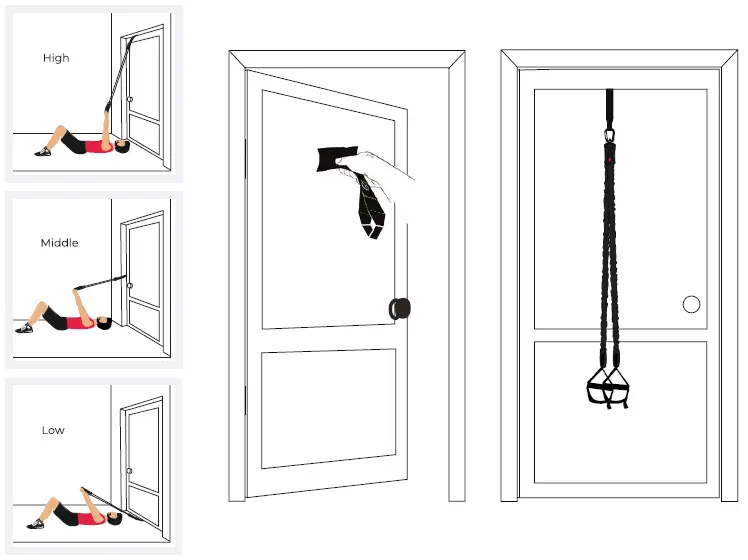 High

Middle

Low