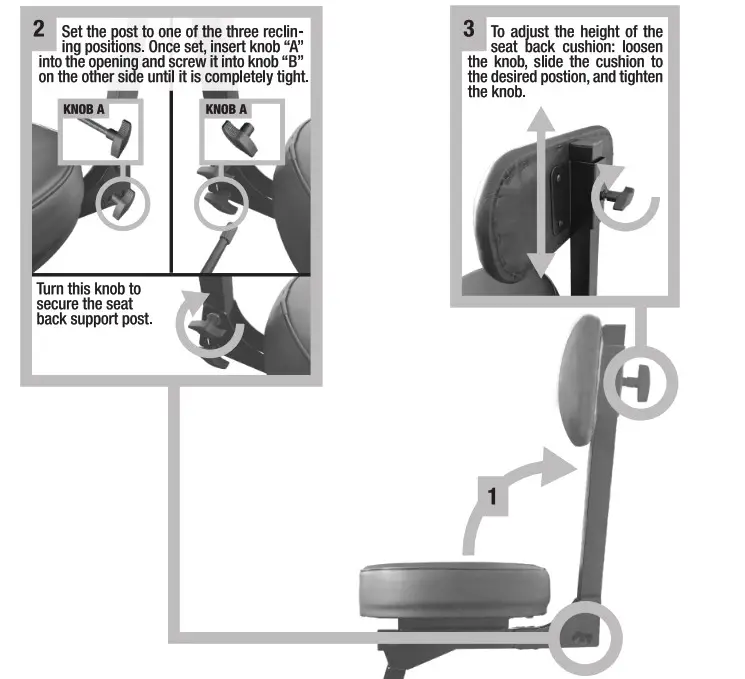 2 Set the post to one of the three reclining positions. Once set, insert knob "A" into the opening and screw it into knob "B" on the other side until it is completely tight.

KNOB A

KNOB A

Turn this knob to secure the seat back support post.

3 To adjust the height of the seat back cushion: loosen the knob, slide the cushion to the desired postion, and tighten the knob.

1