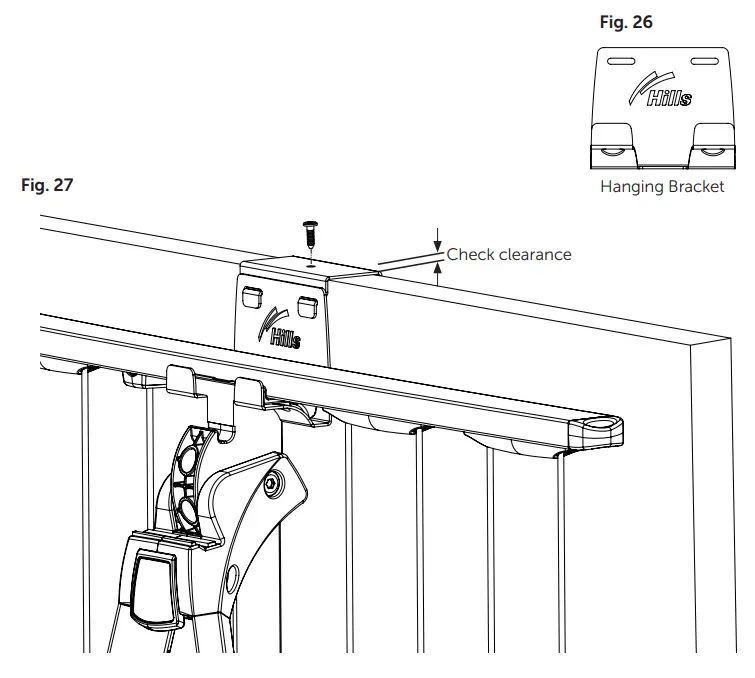 Fig. 26

Hills

Hanging Bracket

Fig. 27

Check clearance

Hills